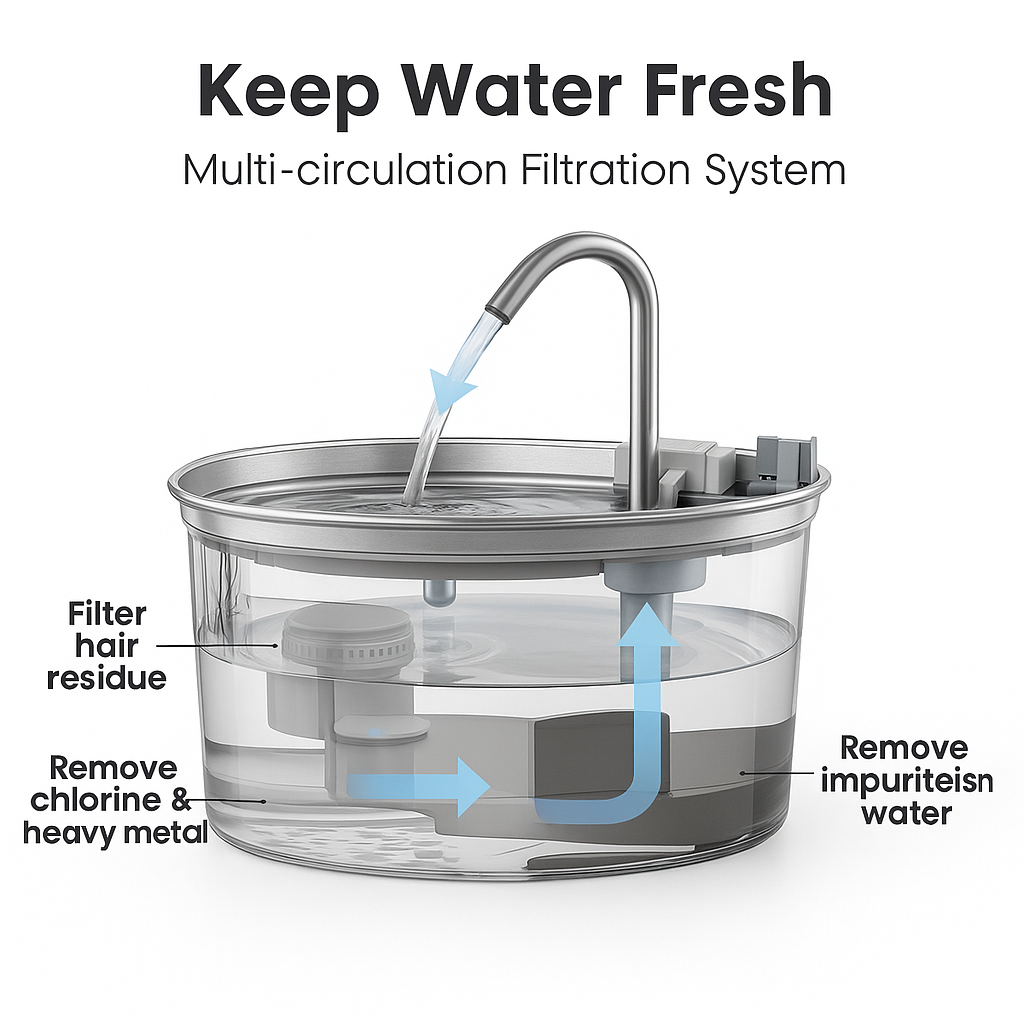 Keep Water Fresh

Multi-circulation Filtration System

Filter hair residue

Remove chlorine & heavy metal

Remove impuriteisn water